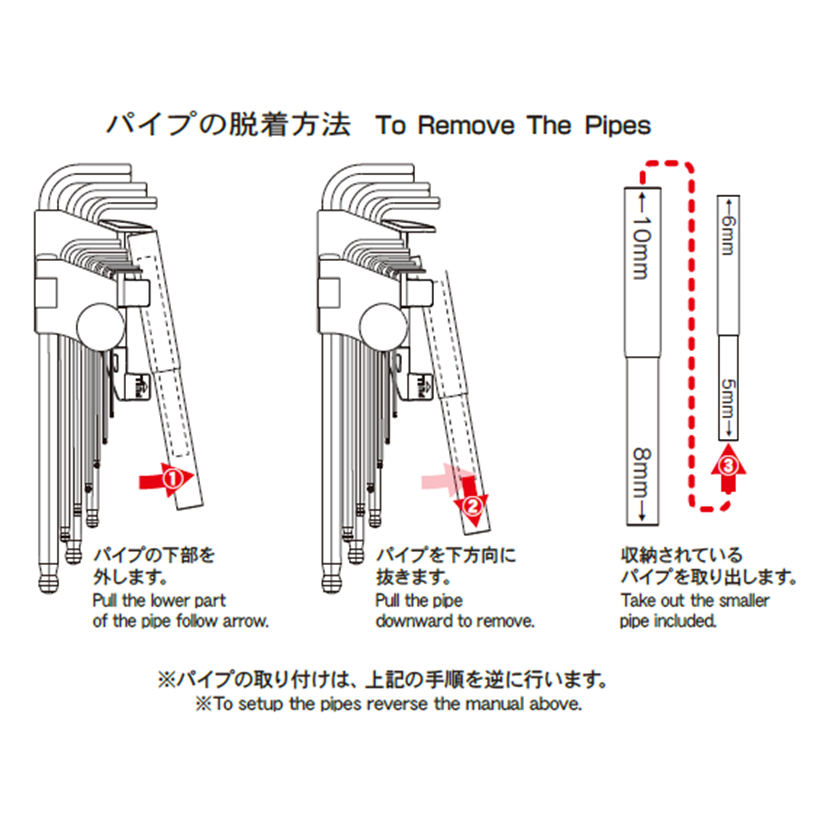 パイプの脱着方法　To Remove The Pipes

①

パイプの下部を外します。
Pull the lower part of the pipe follow arrow.

②

パイプを下方向に抜きます。
Pull the pipe downward to remove.

←10mm

8mm→

←6mm

5mm→

③

収納されているパイプを取り出します。
Take out the smaller pipe included.

※パイプの取り付けは、上記の手順を逆に行います。
※To setup the pipes reverse the manual above.